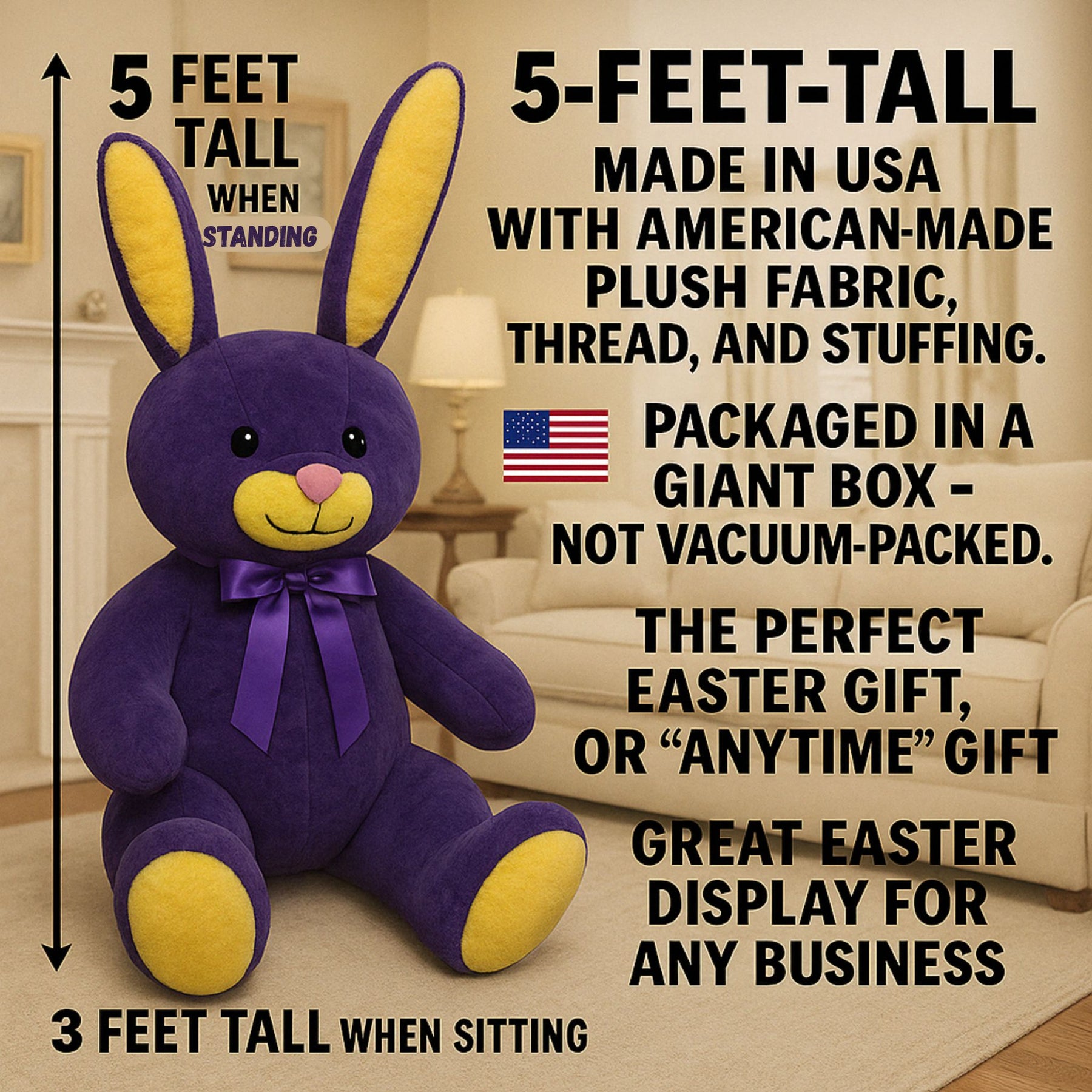 5 FEET TALL WHEN STANDING

5-FEET-TALL

MADE IN USA WITH AMERICAN-MADE PLUSH FABRIC, THREAD, AND STUFFING.

PACKAGED IN A GIANT BOX – NOT VACUUM-PACKED.

THE PERFECT EASTER GIFT, OR “ANYTIME” GIFT

GREAT EASTER DISPLAY FOR ANY BUSINESS

3 FEET TALL WHEN SITTING